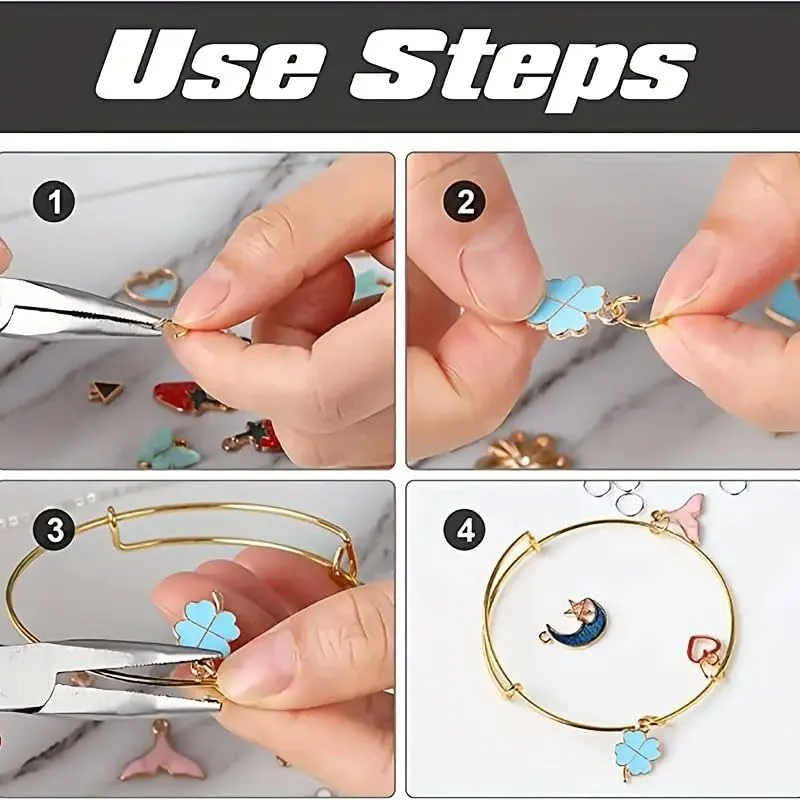 Use Steps

1

2

3

4